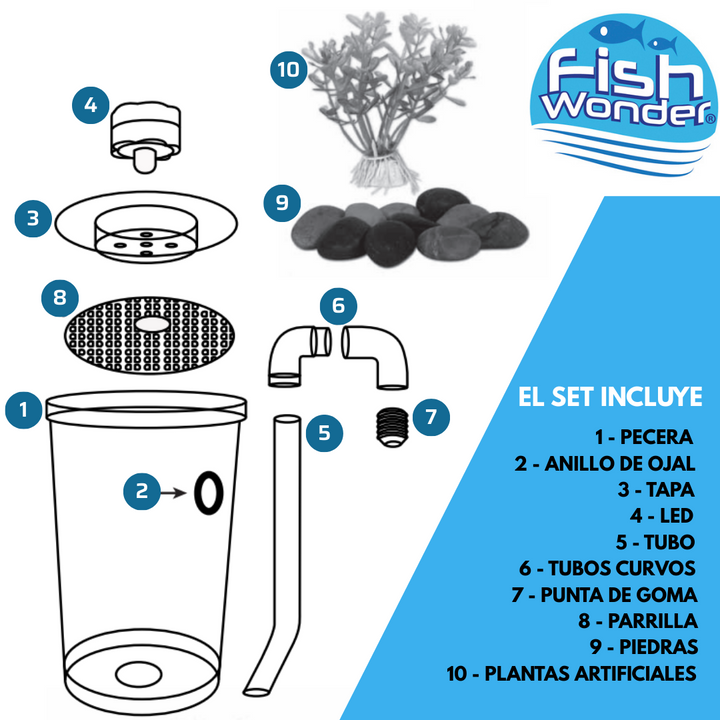 10

4

3

9

8

6

1

5

7

2

Fish Wonder®

EL SET INCLUYE

1 - PECERA
2 - ANILLO DE OJAL
3 - TAPA
4 - LED
5 - TUBO
6 - TUBOS CURVOS
7 - PUNTA DE GOMA
8 - PARRILLA
9 - PIEDRAS
10 - PLANTAS ARTIFICIALES